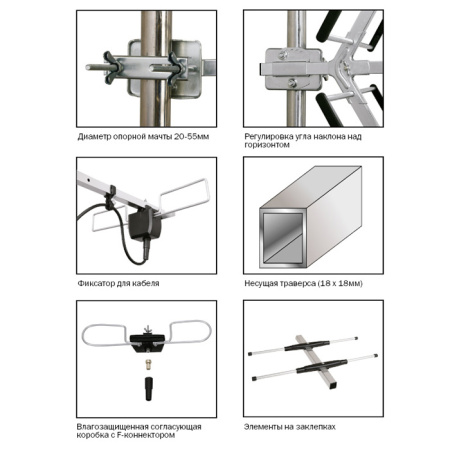 Диаметр опорной мачты 20-55мм

Регулировка угла наклона над горизонтом

Фиксатор для кабеля

Несущая траверса (18 x 18мм)

Влагозащищенная согласующая коробка с F-коннектором

Элементы на заклепках